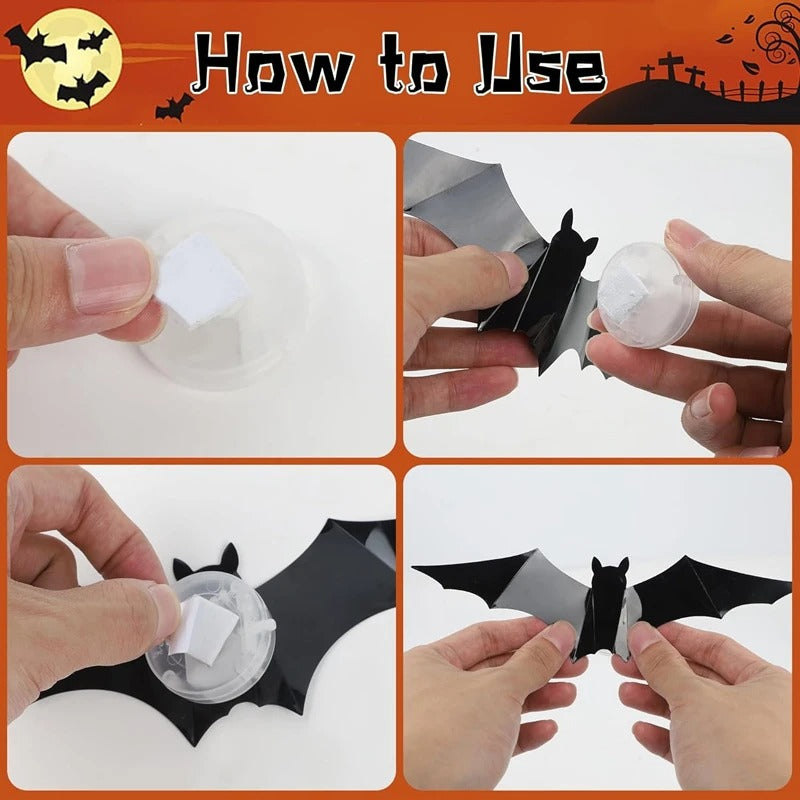 How to Use